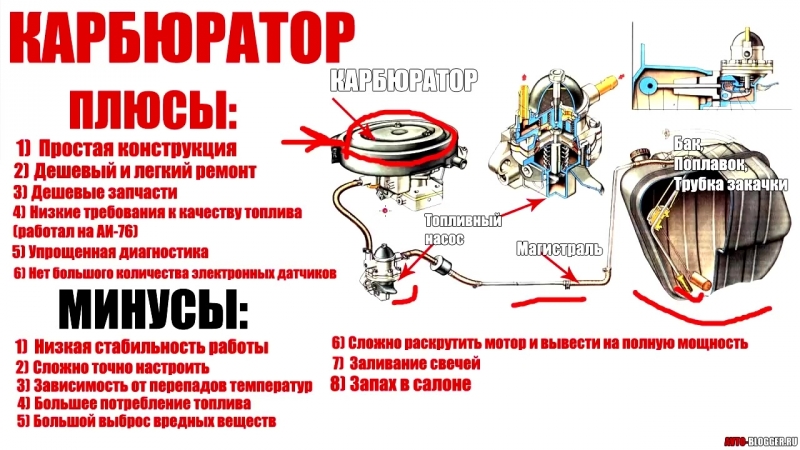 КАРБЮРАТОР

ПЛЮСЫ:

1) Простая конструкция
2) Дешевый и легкий ремонт
3) Дешевые запчасти
4) Низкие требования к качеству топлива (работал на АИ-76)
5) Упрощенная диагностика
6) Нет большого количества электронных датчиков

МИНУСЫ:

1) Низкая стабильность работы
2) Сложно точно настроить
3) Зависимость от перепадов температур
4) Большее потребление топлива
5) Большой выброс вредных веществ
6) Сложно раскрутить мотор и вывести на полную мощность
7) Заливание свечей
8) Запах в салоне

КАРБЮРАТОР

Топливный насос

Магистраль

Бак, Поплавок, Трубка закачки

AUTO-BLOGGER.RU