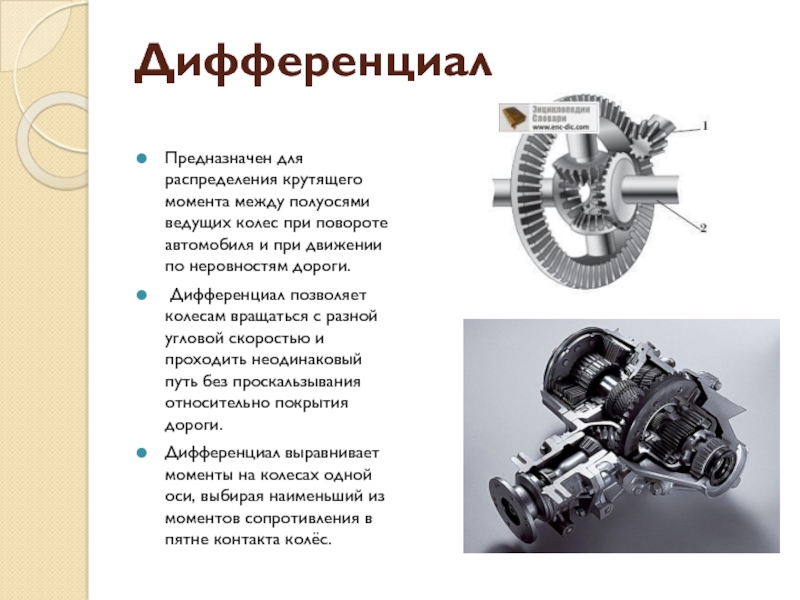 Дифференциал

Предназначен для распределения крутящего момента между полуосями ведущих колес при повороте автомобиля и при движении по неровностям дороги.

Дифференциал позволяет колесам вращаться с разной угловой скоростью и проходить неодинаковый путь без проскальзывания относительно покрытия дороги.

Дифференциал выравнивает моменты на колесах одной оси, выбирая наименьший из моментов сопротивления в пятне контакта колёс.

Энциклопедии Словари www.enc-dic.com

1

2