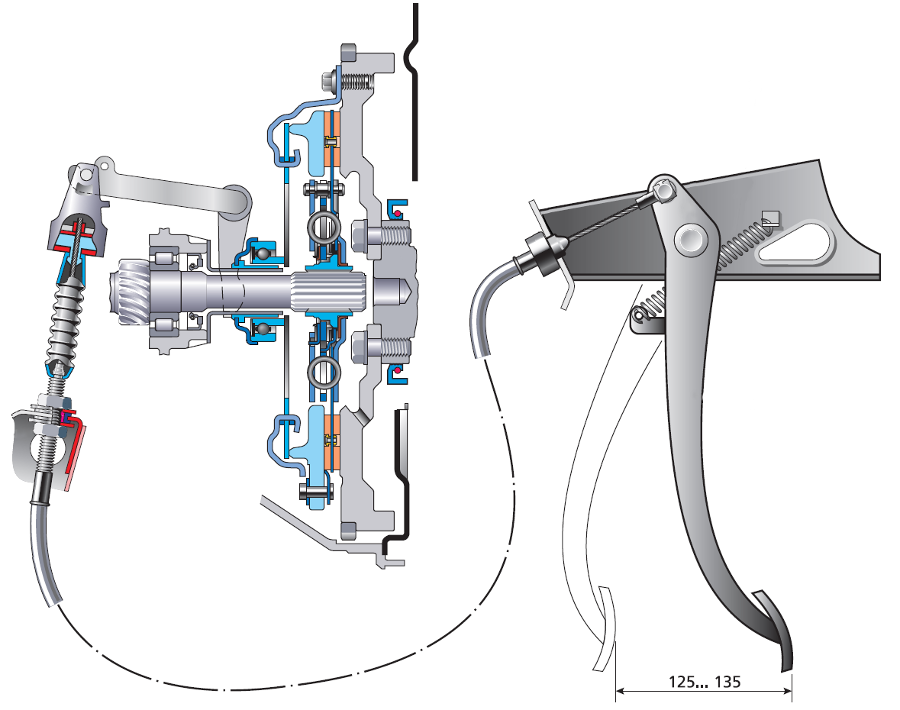 125... 135