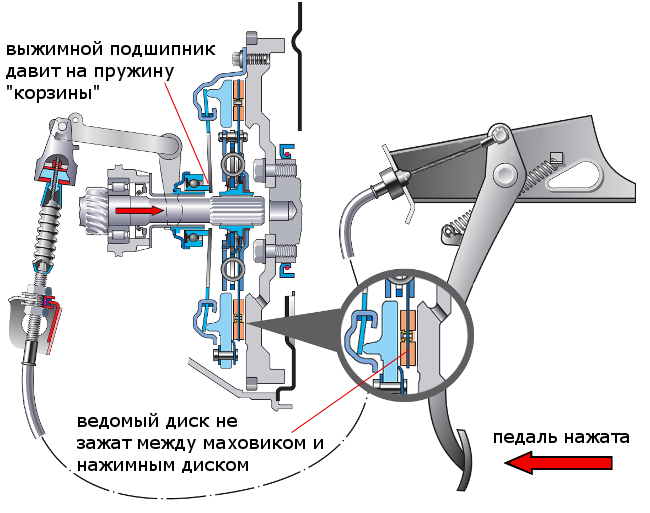 выжимной подшипник давит на пружину "корзины"

ведомый диск не зажат между маховиком и нажимным диском

педаль нажата