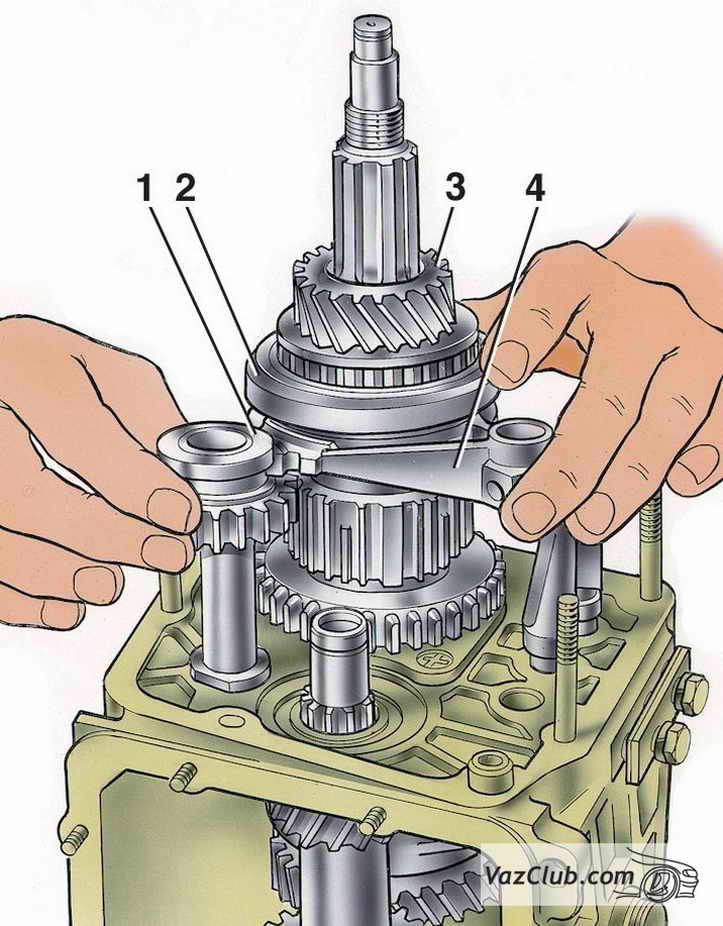 1 2 3 4

VazClub.com