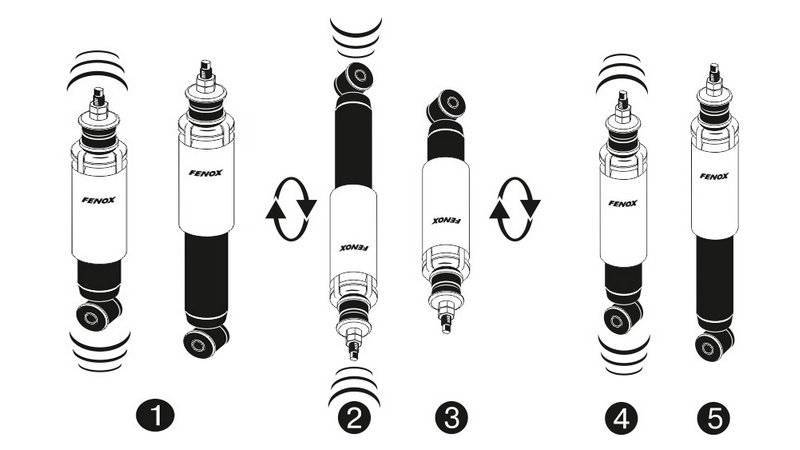 FENOX
FENOX
FENOX
FENOX
FENOX
FENOX
1
2
3
4
5