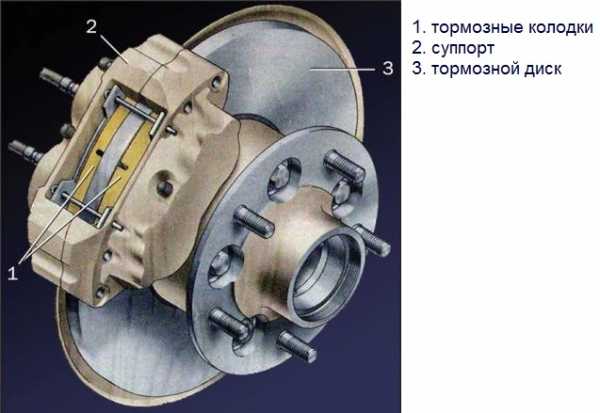 2

3

1

1. тормозные колодки
2. суппорт
3. тормозной диск