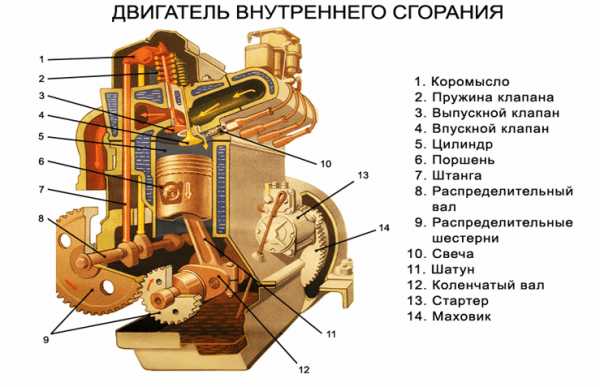 ДВИГАТЕЛЬ ВНУТРЕННЕГО СГОРАНИЯ

1
2
3
4
5
6
7
8
9
10
11
12
13
14

1. Коромысло
2. Пружина клапана
3. Выпускной клапан
4. Впускной клапан
5. Цилиндр
6. Поршень
7. Штанга
8. Распределительный вал
9. Распределительные шестерни
10. Свеча
11. Шатун
12. Коленчатый вал
13. Стартер
14. Маховик