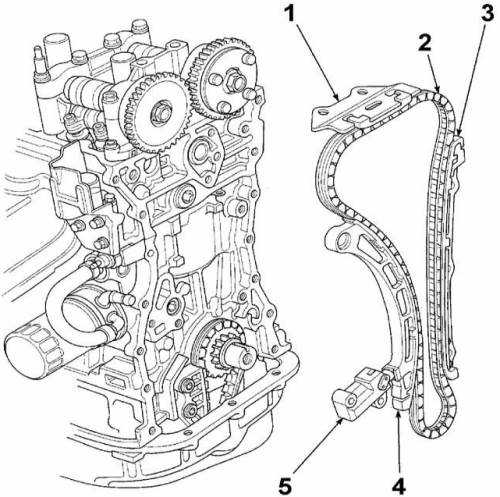 1
2
3
5
4