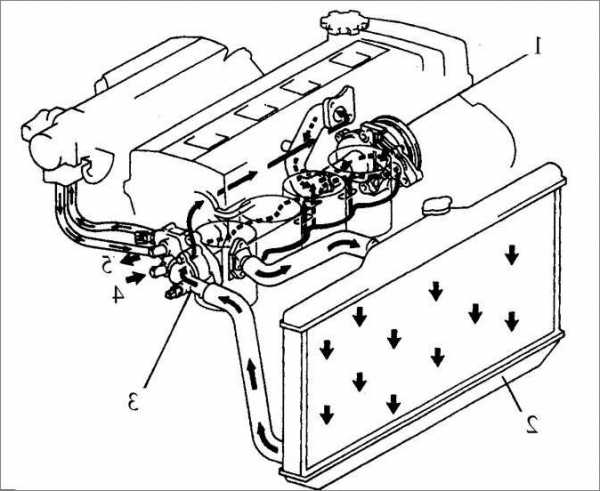 1
5
4
3
2