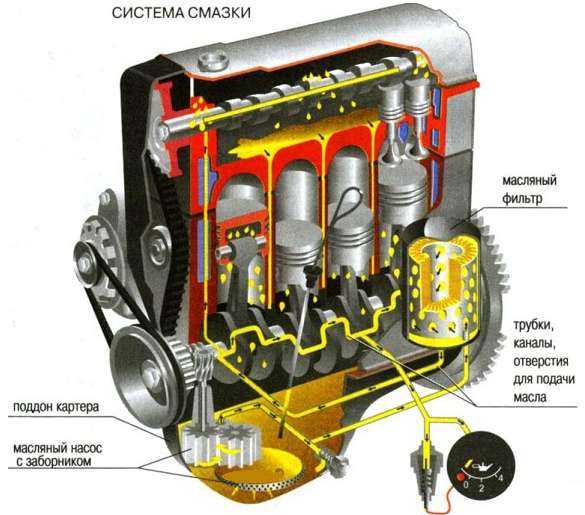 СИСТЕМА СМАЗКИ

масляный фильтр

трубки, каналы, отверстия для подачи масла

поддон картера

масляный насос с заборником

0 2 4