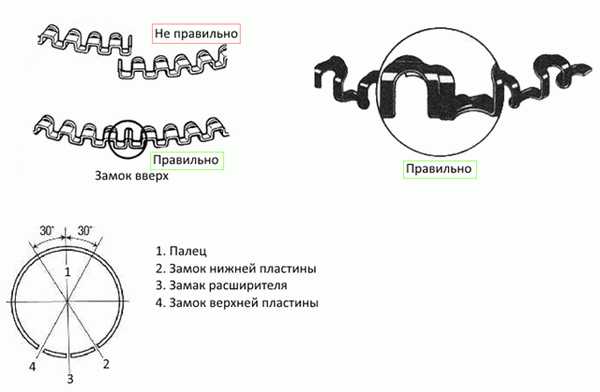 Не правильно

Правильно

Замок вверх

Правильно

30° 30°

1

4 3 2

1. Палец
2. Замок нижней пластины
3. Замак расширителя
4. Замок верхней пластины