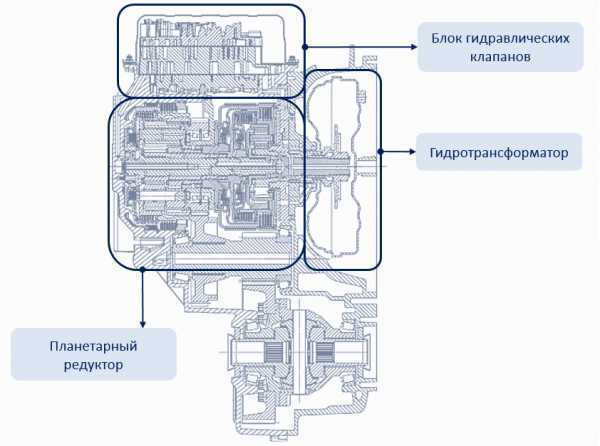 Блок гидравлических клапанов

Гидротрансформатор

Планетарный редуктор