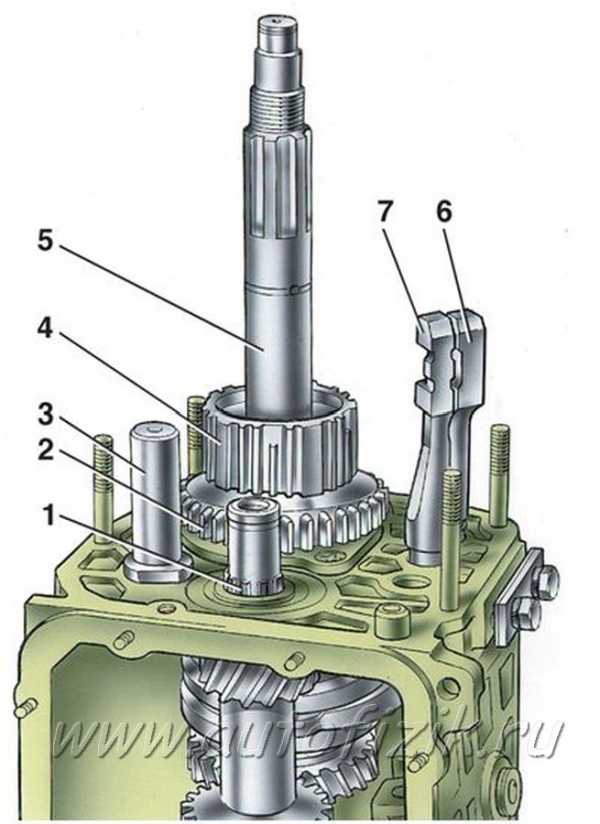 7
6
5
4
3
2
1
www.autofizik.ru